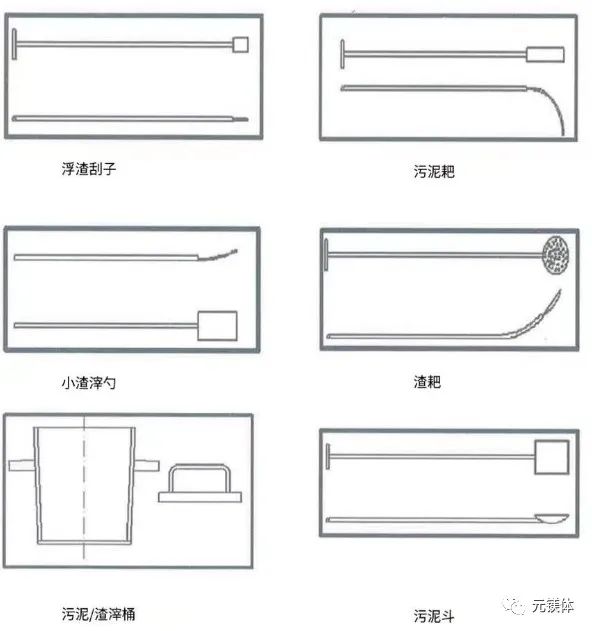 浮渣刮子

污泥耙

小渣滓勺

渣耙

污泥/渣滓桶

污泥斗

元镁体